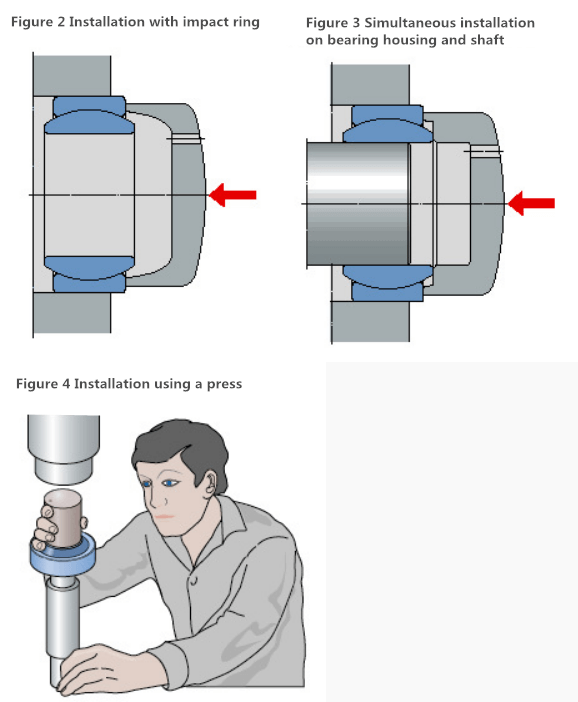 Figure 2 Installation with impact ring

Figure 3 Simultaneous installation on bearing housing and shaft

Figure 4 Installation using a press